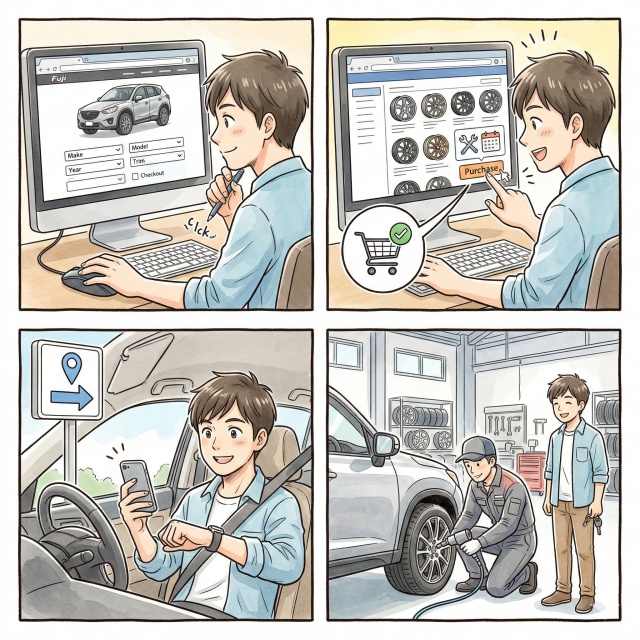 Fuji

Make
Model
Year
Trim
Checkout

Click

Purchase