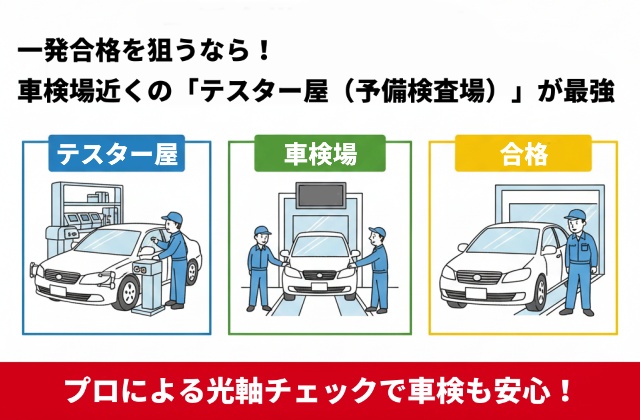 一発合格を狙うなら！
車検場近くの「テスター屋（予備検査場）」が最強

テスター屋

車検場

合格

プロによる光軸チェックで車検も安心！